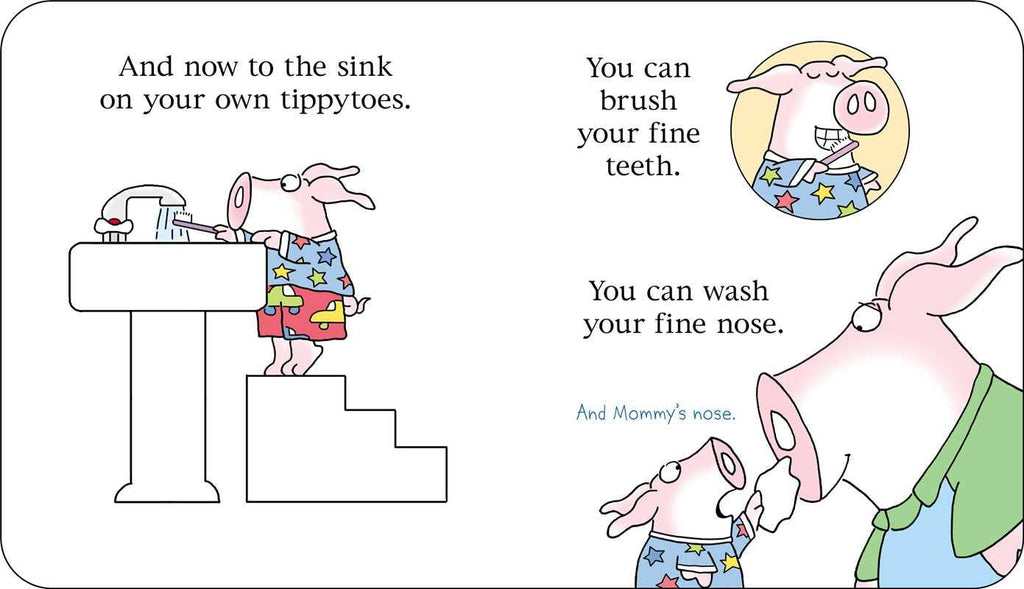 And now to the sink on your own tippytoes.

You can brush your fine teeth.

You can wash your fine nose.

And Mommy's nose.